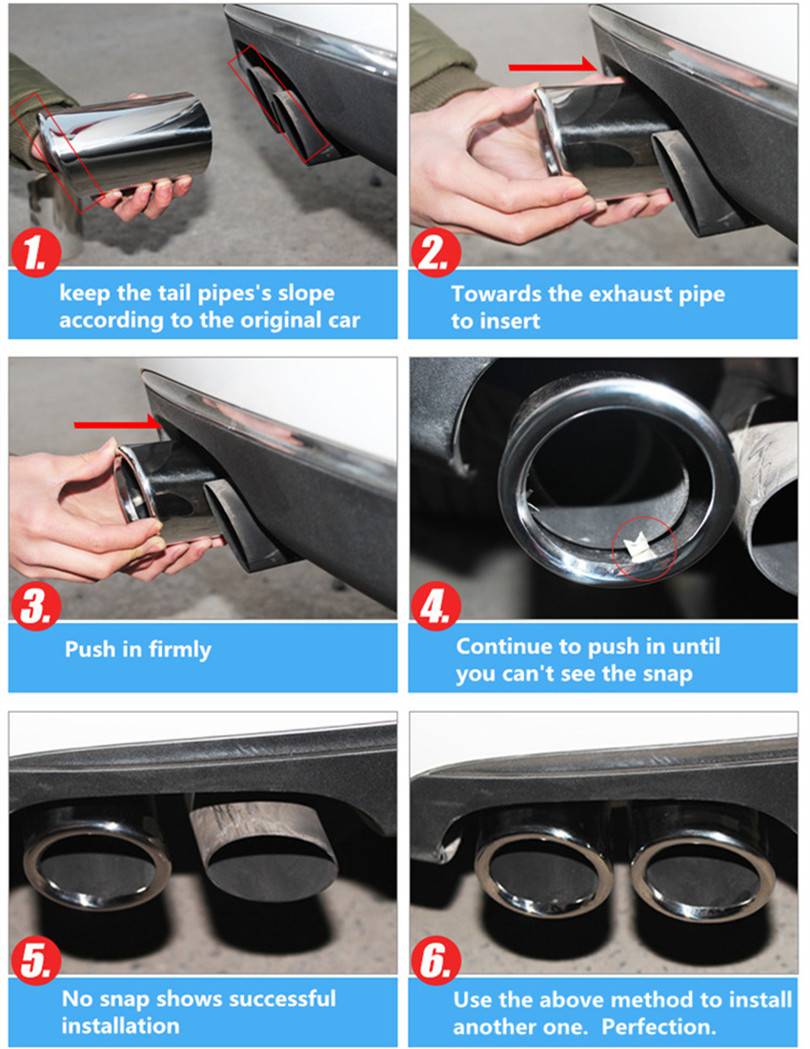 1.
keep the tail pipes's slope according to the original car

2.
Towards the exhaust pipe to insert

3.
Push in firmly

4.
Continue to push in until you can't see the snap

5.
No snap shows successful installation

6.
Use the above method to install another one. Perfection.